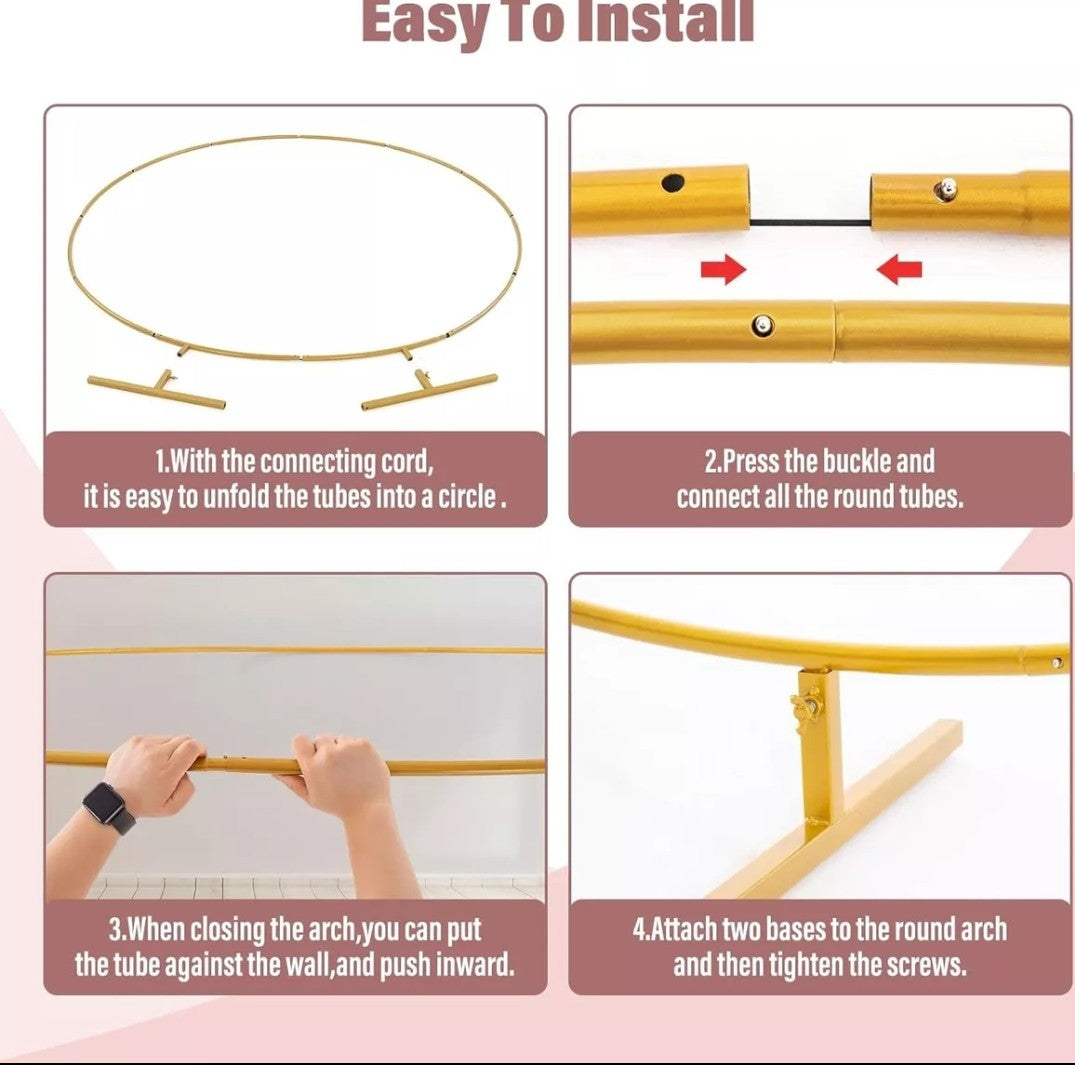 Easy To Install

1.With the connecting cord, it is easy to unfold the tubes into a circle .

2.Press the buckle and connect all the round tubes.

3.When closing the arch,you can put the tube against the wall,and push inward.

4.Attach two bases to the round arch and then tighten the screws.